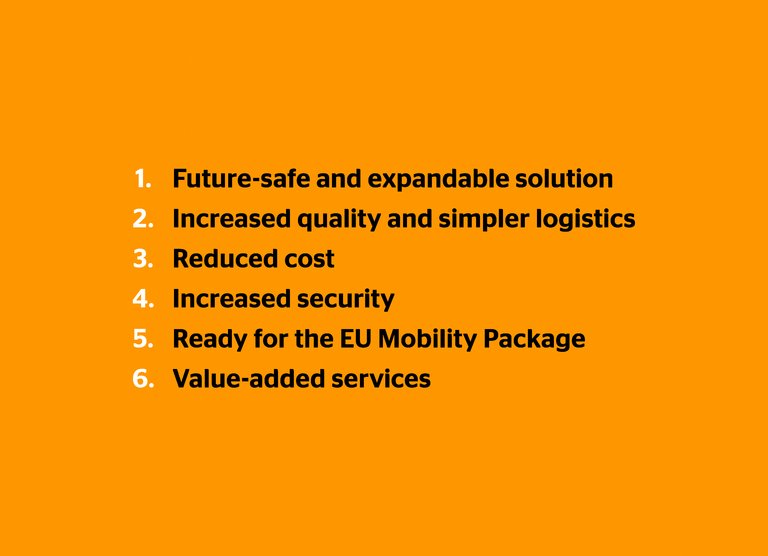 1. Future-safe and expandable solution
2. Increased quality and simpler logistics
3. Reduced cost
4. Increased security
5. Ready for the EU Mobility Package
6. Value-added services