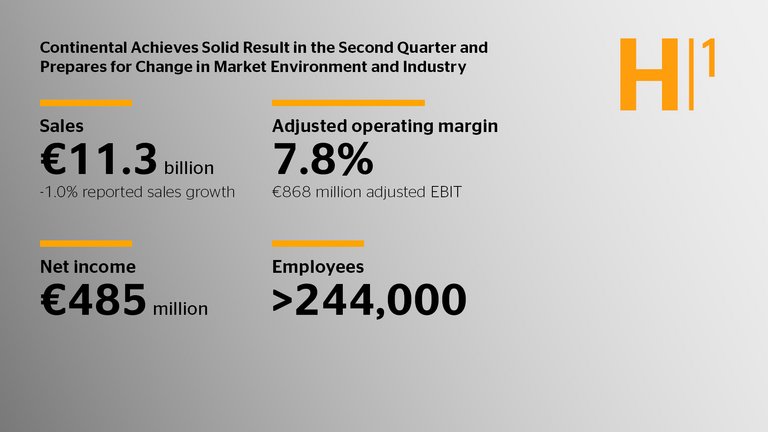 Continental Achieves Solid Result in the Second Quarter and Prepares for Change in Market Environment and Industry

H|1

Sales
€11.3 billion
-1.0% reported sales growth

Adjusted operating margin
7.8%
€868 million adjusted EBIT

Net income
€485 million

Employees
>244,000