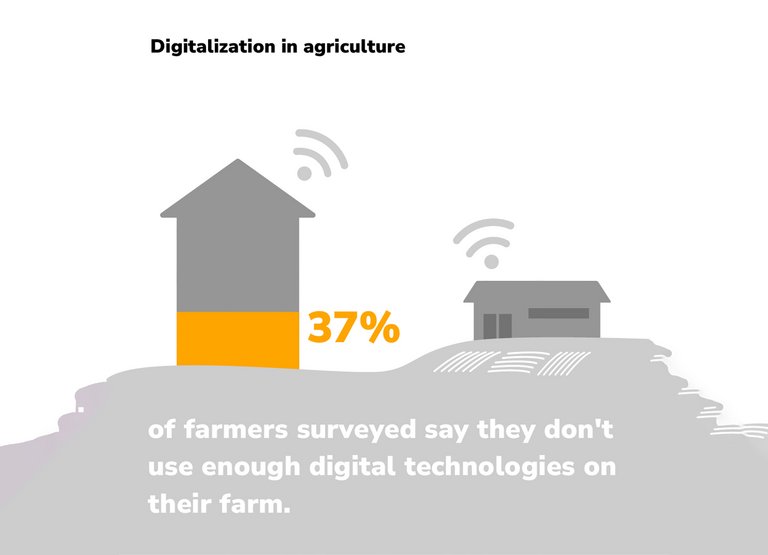 Digitalization in agriculture

37%

of farmers surveyed say they don't use enough digital technologies on their farm.